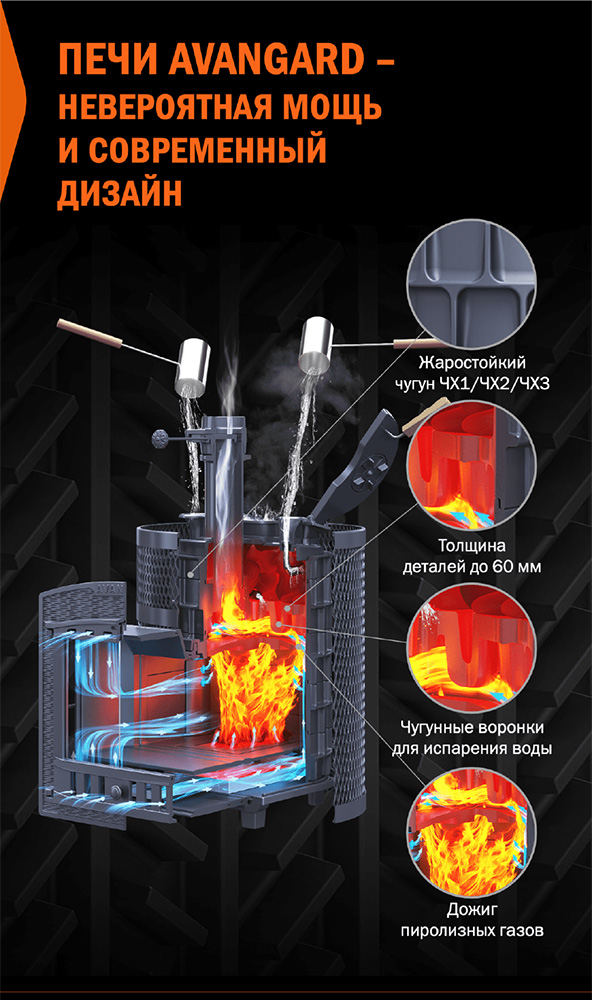 ПЕЧИ AVANGARD – НЕВЕРОЯТНАЯ МОЩЬ И СОВРЕМЕННЫЙ ДИЗАЙН

Жаростойкий чугун ЧХ1/ЧХ2/ЧХ3

Толщина деталей до 60 мм

Чугунные воронки для испарения воды

Дожиг пиролизных газов